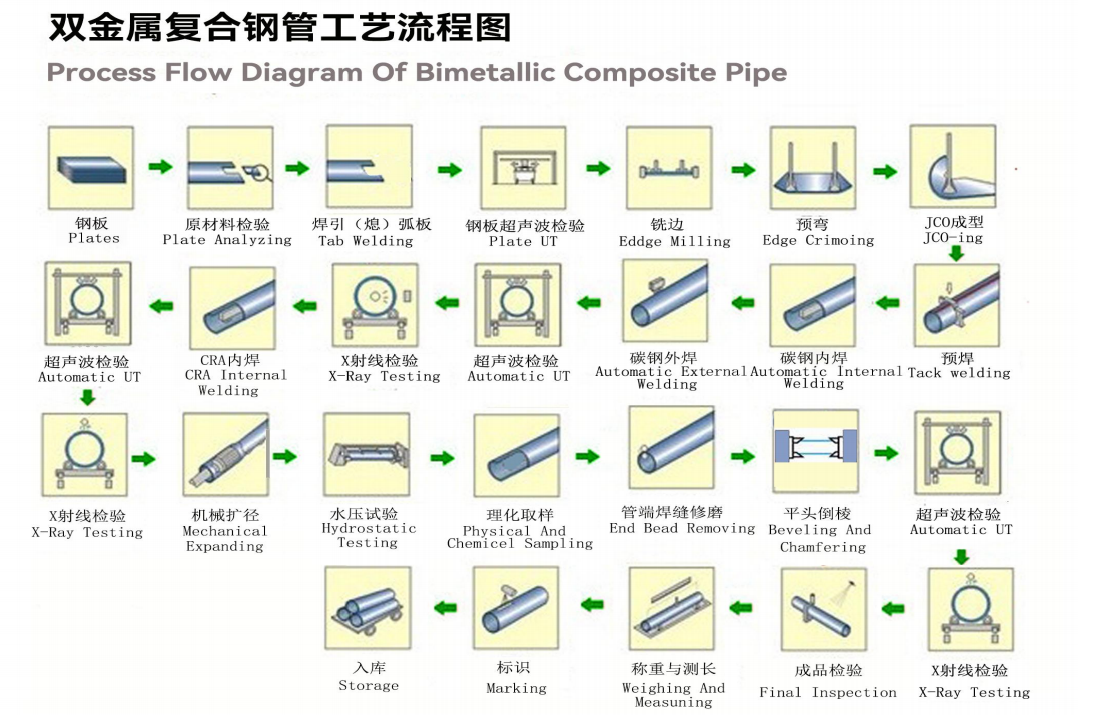 双金属复合钢管工艺流程图
Process Flow Diagram Of Bimetallic Composite Pipe

钢板
Plates

原材料检验
Plate Analyzing

焊引（熄）弧板
Tab Welding

钢板超声波检验
Plate UT

铣边
Eddge Milling

预弯
Edge Crimoing

JCO成型
JCO-ing

预焊
Tack welding

碳钢内焊
Automatic Internal Welding

碳钢外焊
Automatic External Welding

超声波检验
Automatic UT

X射线检验
X-Ray Testing

CRA内焊
CRA Internal Welding

超声波检验
Automatic UT

X射线检验
X-Ray Testing

机械扩径
Mechanical Expanding

水压试验
Hydrostatic Testing

理化取样
Physical And Chemicel Sampling

管端焊缝修磨
End Bead Removing

平头倒棱
Beveling And Chamfering

超声波检验
Automatic UT

X射线检验
X-Ray Testing

成品检验
Final Inspection

称重与测长
Weighing And Measuning

标识
Marking

入库
Storage